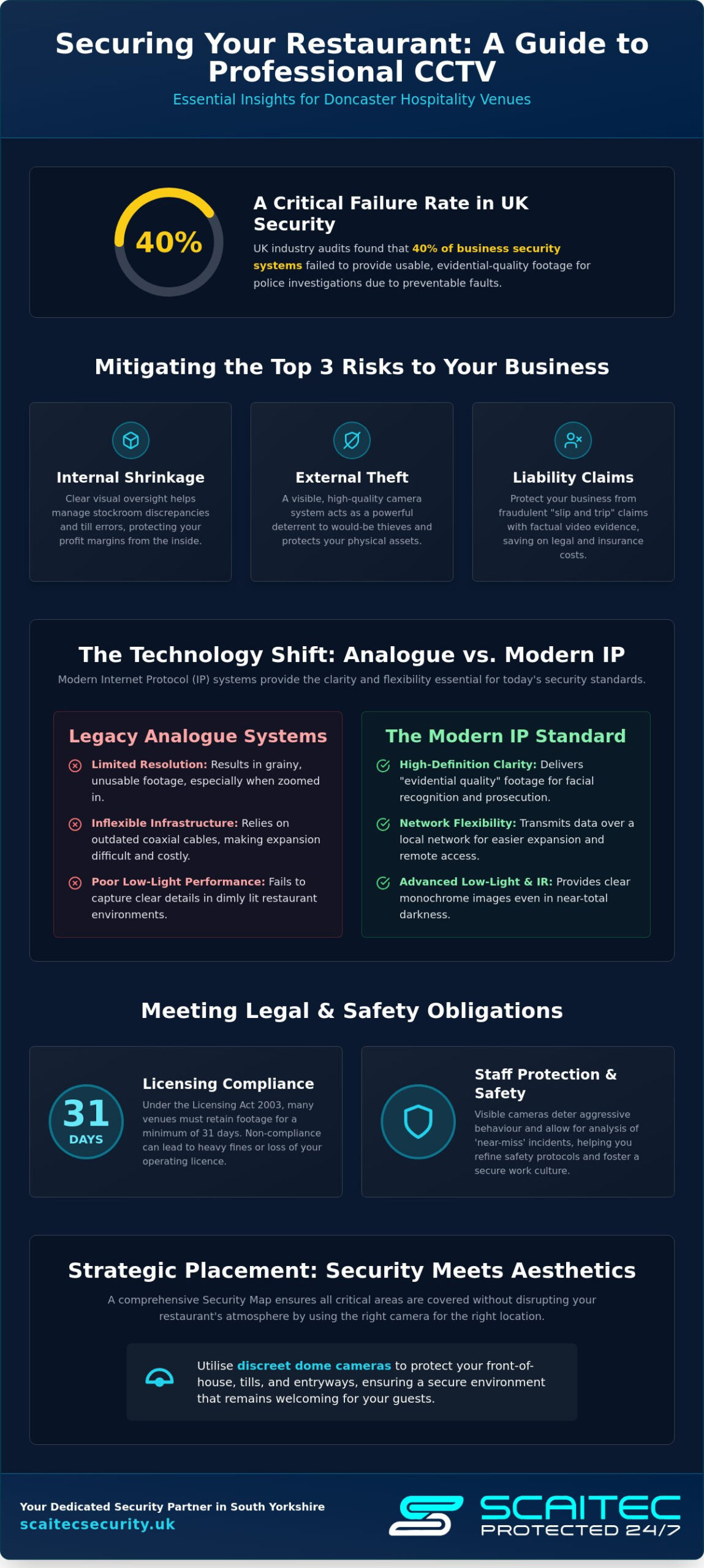 Securing Your Restaurant: A Guide to Professional CCTV

Essential Insights for Doncaster Hospitality Venues

40%

A Critical Failure Rate in UK Security

UK industry audits found that 40% of business security systems failed to provide usable, evidential-quality footage for police investigations due to preventable faults.

Mitigating the Top 3 Risks to Your Business

Internal Shrinkage

Clear visual oversight helps manage stockroom discrepancies and till errors, protecting your profit margins from the inside.

External Theft

A visible, high-quality camera system acts as a powerful deterrent to would-be thieves and protects your physical assets.

Liability Claims

Protect your business from fraudulent "slip and trip" claims with factual video evidence, saving on legal and insurance costs.

The Technology Shift: Analogue vs. Modern IP

Modern Internet Protocol (IP) systems provide the clarity and flexibility essential for today's security standards.

Legacy Analogue Systems

Limited Resolution: Results in grainy, unusable footage, especially when zoomed in.

Inflexible Infrastructure: Relies on outdated coaxial cables, making expansion difficult and costly.

Poor Low-Light Performance: Fails to capture clear details in dimly lit restaurant environments.

The Modern IP Standard

High-Definition Clarity: Delivers "evidential quality" footage for facial recognition and prosecution.

Network Flexibility: Transmits data over a local network for easier expansion and remote access.

Advanced Low-Light & IR: Provides clear monochrome images even in near-total darkness.

Meeting Legal & Safety Obligations

31
DAYS

Licensing Compliance

Under the Licensing Act 2003, many venues must retain footage for a minimum of 31 days. Non-compliance can lead to heavy fines or loss of your operating licence.

Staff Protection & Safety

Visible cameras deter aggressive behaviour and allow for analysis of 'near-miss' incidents, helping you refine safety protocols and foster a secure work culture.

Strategic Placement: Security Meets Aesthetics

A comprehensive Security Map ensures all critical areas are covered without disrupting your restaurant's atmosphere by using the right camera for the right location.

Utilise discreet dome cameras to protect your front-of-house, tills, and entryways, ensuring a secure environment that remains welcoming for your guests.

Your Dedicated Security Partner in South Yorkshire
scaitecsecurity.uk

SCAITEC
PROTECTED 24/7